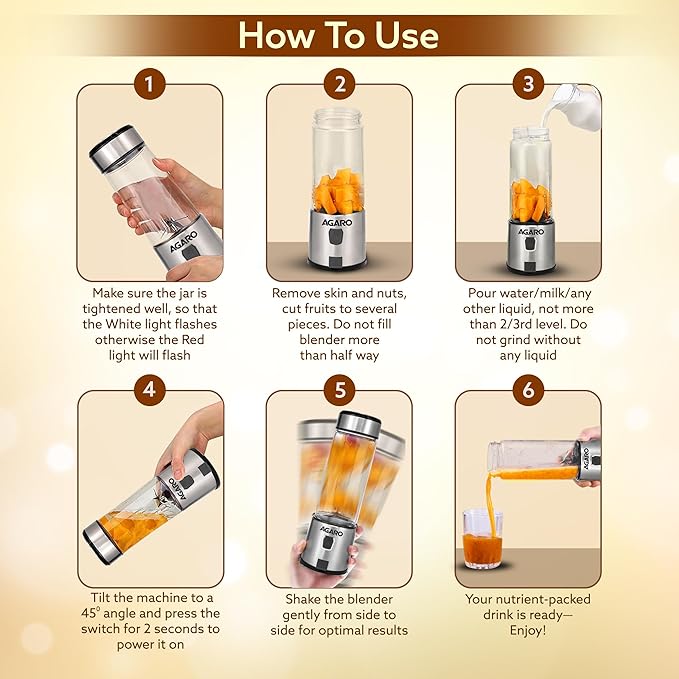 How To Use

1

AGARO

Make sure the jar is tightened well, so that the White light flashes otherwise the Red light will flash

2

AGARO

Remove skin and nuts, cut fruits to several pieces. Do not fill blender more than half way

3

AGARO

Pour water/milk/any other liquid, not more than 2/3rd level. Do not grind without any liquid

4

AGARO

Tilt the machine to a $45^0$ angle and press the switch for 2 seconds to power it on

5

AGARO

Shake the blender gently from side to side for optimal results

6

Your nutrient-packed drink is ready— Enjoy!