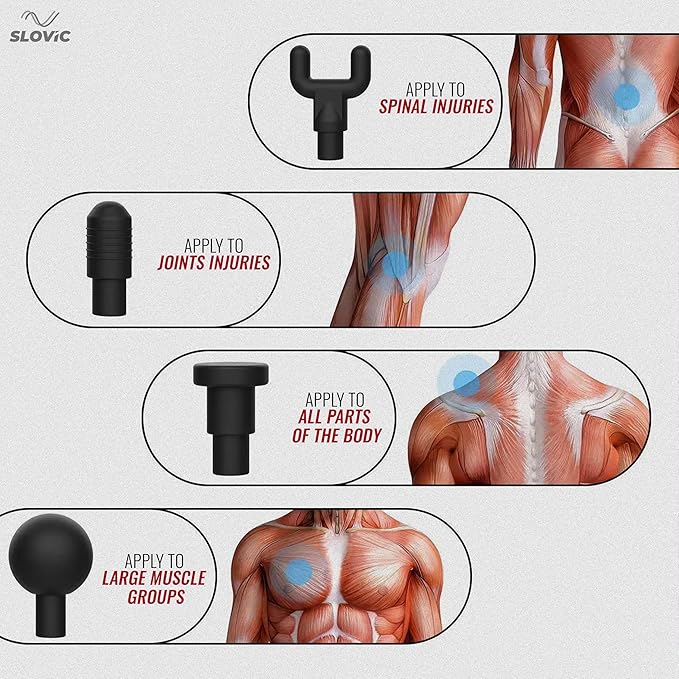 SLOViC

APPLY TO
SPINAL INJURIES

APPLY TO
JOINTS INJURIES

APPLY TO
ALL PARTS
OF THE BODY

APPLY TO
LARGE MUSCLE
GROUPS