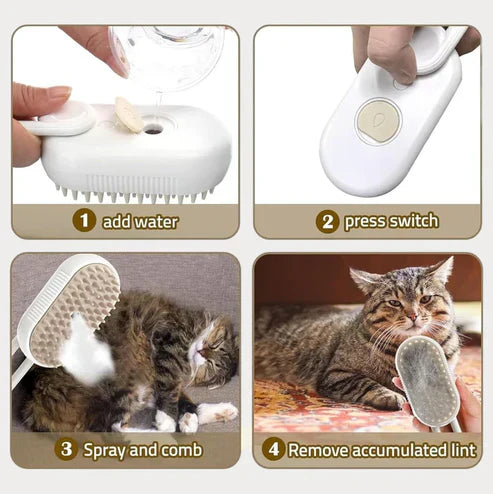 1 add water

2 press switch

3 Spray and comb

4 Remove accumulated lint